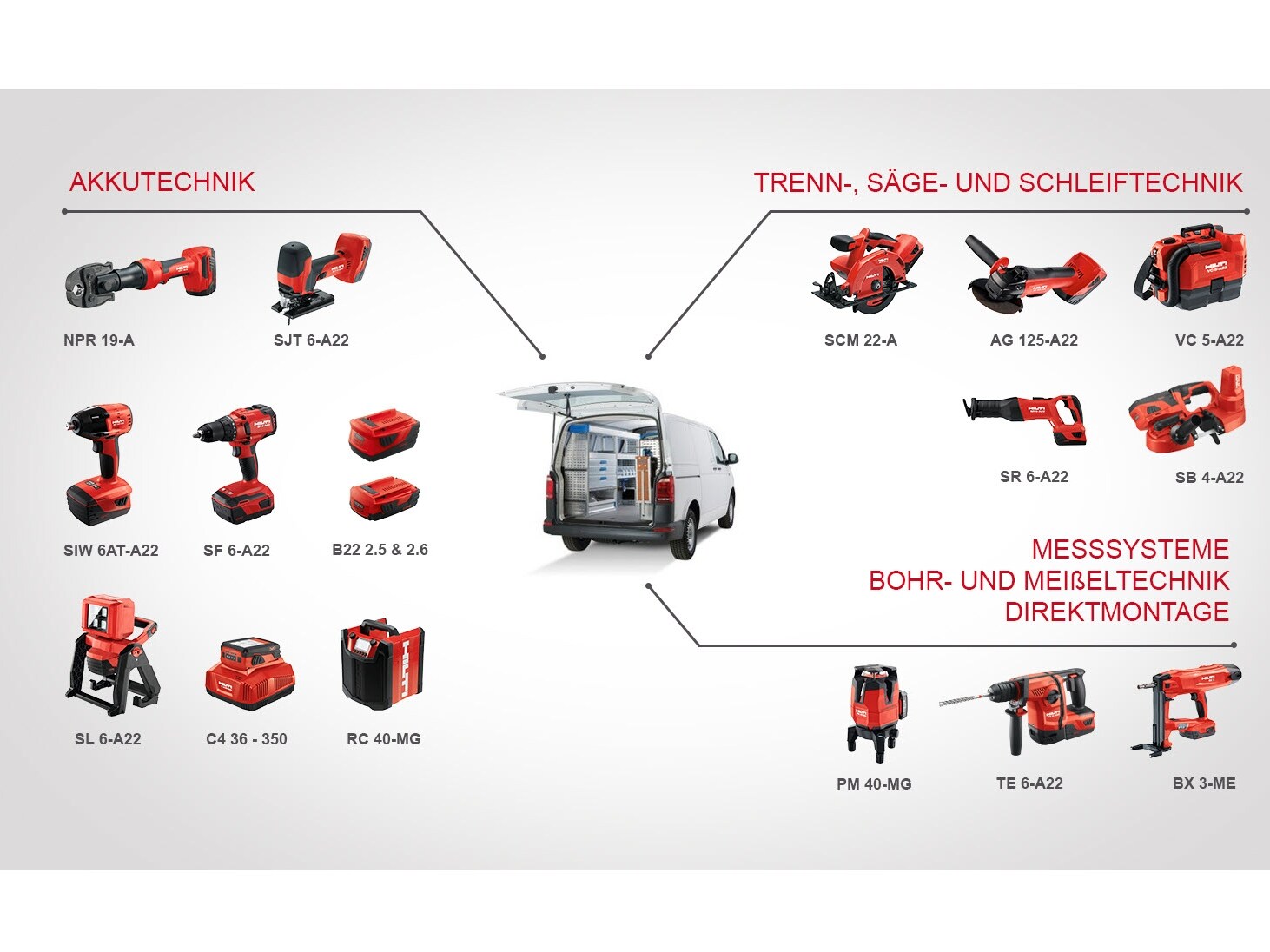 AKKUTECHNIK

NPR 19-A
SJT 6-A22

SIW 6AT-A22
SF 6-A22
B22 2.5 & 2.6

SL 6-A22
C4 36 - 350
RC 40-MG

TRENN-, SÄGE- UND SCHLEIFTECHNIK

SCM 22-A
AG 125-A22
VC 5-A22

SR 6-A22
SB 4-A22

MESSSYSTEME
BOHR- UND MEIßELTECHNIK
DIREKTMONTAGE

PM 40-MG
TE 6-A22
BX 3-ME